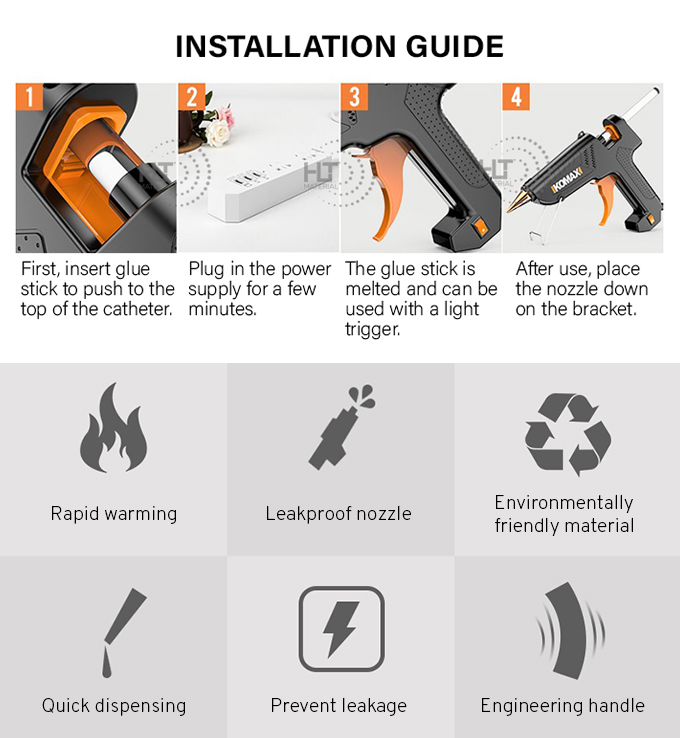 INSTALLATION GUIDE

1

HLT MATERIAL

First, insert glue stick to push to the top of the catheter.

2

HLT MATERIAL

Plug in the power supply for a few minutes.

3

The glue stick is melted and can be used with a light trigger.

4

HLT MATERIAL

KOMAX

After use, place the nozzle down on the bracket.

Rapid warming

Leakproof nozzle

Environmentally friendly material

Quick dispensing

Prevent leakage

Engineering handle