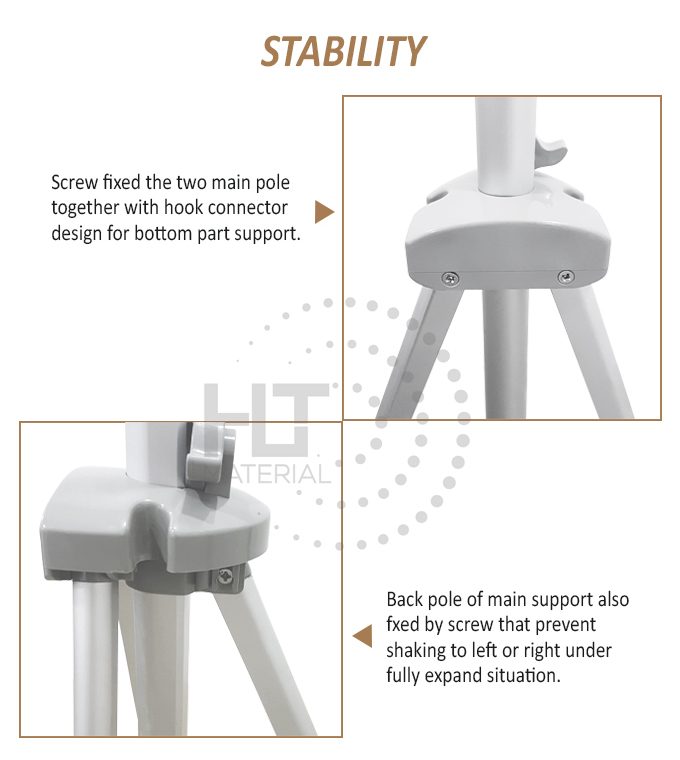 STABILITY

Screw fixed the two main pole together with hook connector design for bottom part support.

HLT
MATERIAL

Back pole of main support also fxed by screw that prevent shaking to left or right under fully expand situation.