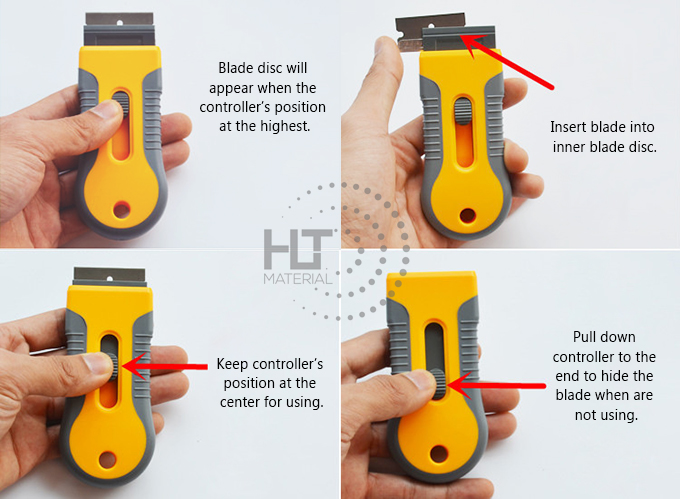 Blade disc will appear when the controller's position at the highest.

Insert blade into inner blade disc.

HLT
MATERIAL

Keep controller's position at the center for using.

Pull down controller to the end to hide the blade when are not using.