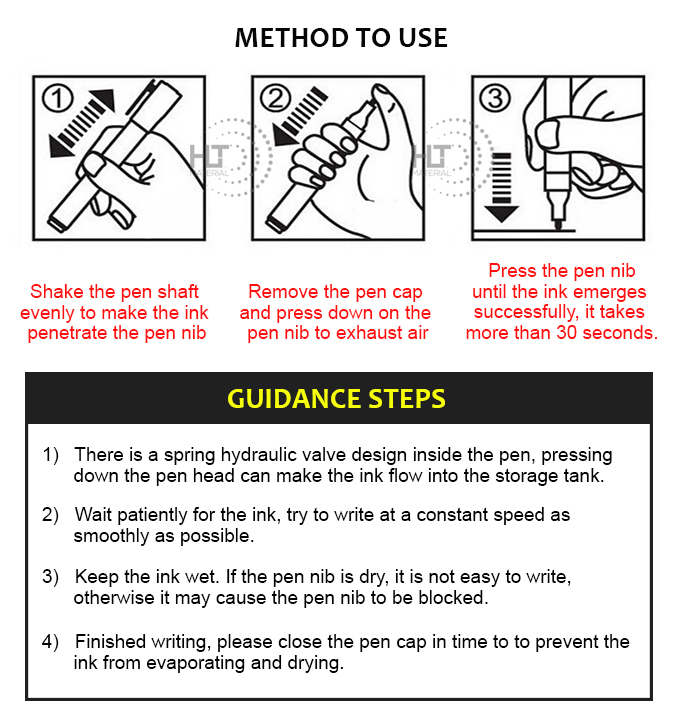 METHOD TO USE

①

HLT MATERIAL

②

HLT MATERIAL

③

Shake the pen shaft evenly to make the ink penetrate the pen nib

Remove the pen cap and press down on the pen nib to exhaust air

Press the pen nib until the ink emerges successfully, it takes more than 30 seconds.

GUIDANCE STEPS

1) There is a spring hydraulic valve design inside the pen, pressing down the pen head can make the ink flow into the storage tank.

2) Wait patiently for the ink, try to write at a constant speed as smoothly as possible.

3) Keep the ink wet. If the pen nib is dry, it is not easy to write, otherwise it may cause the pen nib to be blocked.

4) Finished writing, please close the pen cap in time to to prevent the ink from evaporating and drying.