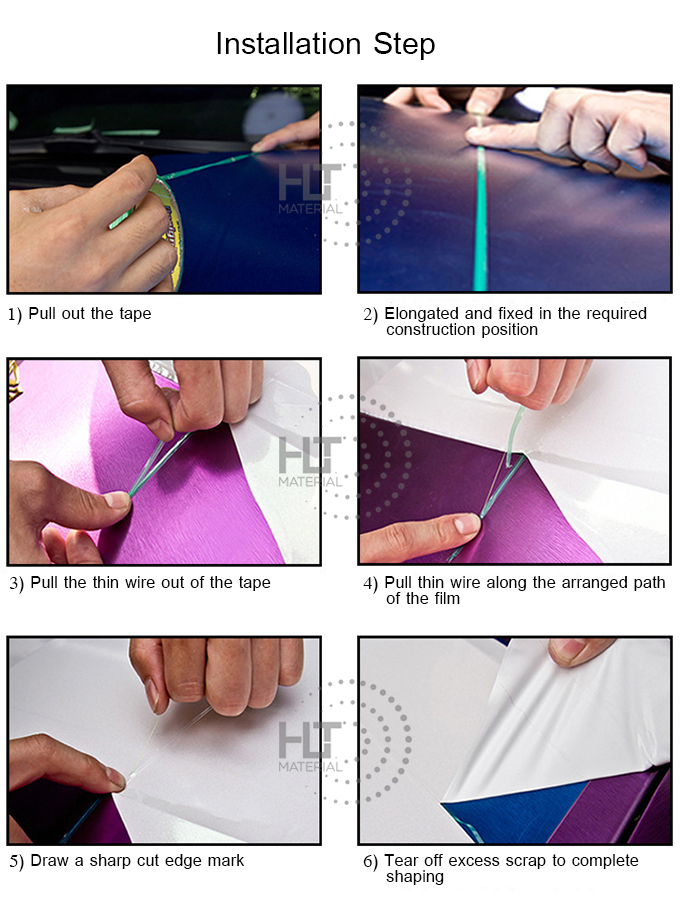 Installation Step

HLT MATERIAL

1) Pull out the tape

2) Elongated and fixed in the required construction position

HLT MATERIAL

3) Pull the thin wire out of the tape

4) Pull thin wire along the arranged path of the film

HLT MATERIAL

5) Draw a sharp cut edge mark

6) Tear off excess scrap to complete shaping